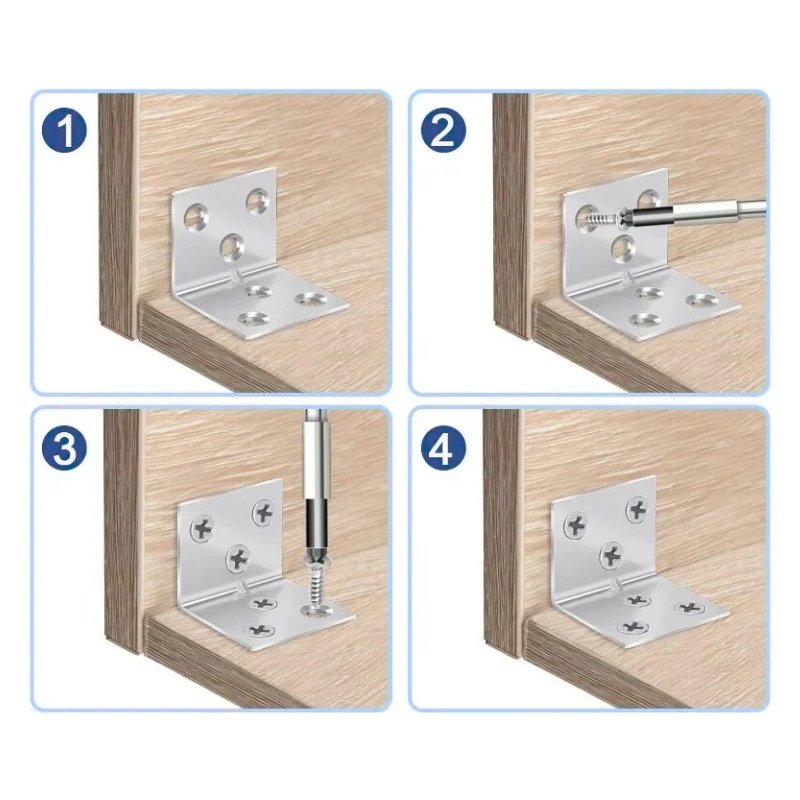 1

2

3

4