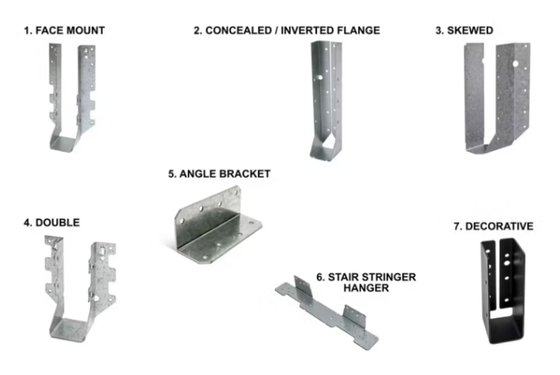 1. FACE MOUNT

2. CONCEALED / INVERTED FLANGE

3. SKEWED

5. ANGLE BRACKET

4. DOUBLE

7. DECORATIVE

6. STAIR STRINGER HANGER